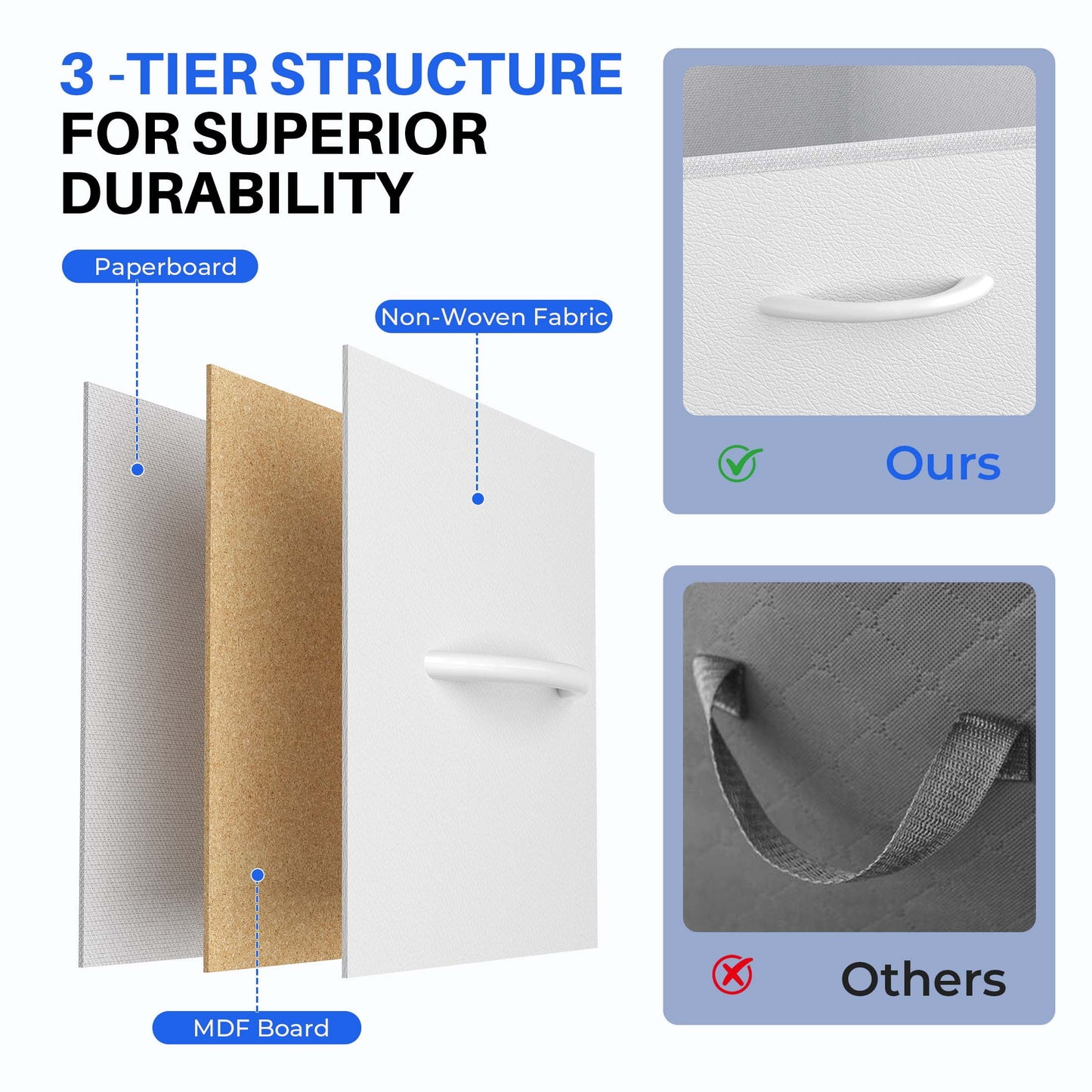 3 -TIER STRUCTURE
FOR SUPERIOR
DURABILITY

Paperboard

Non-Woven Fabric

MDF Board

Ours

Others