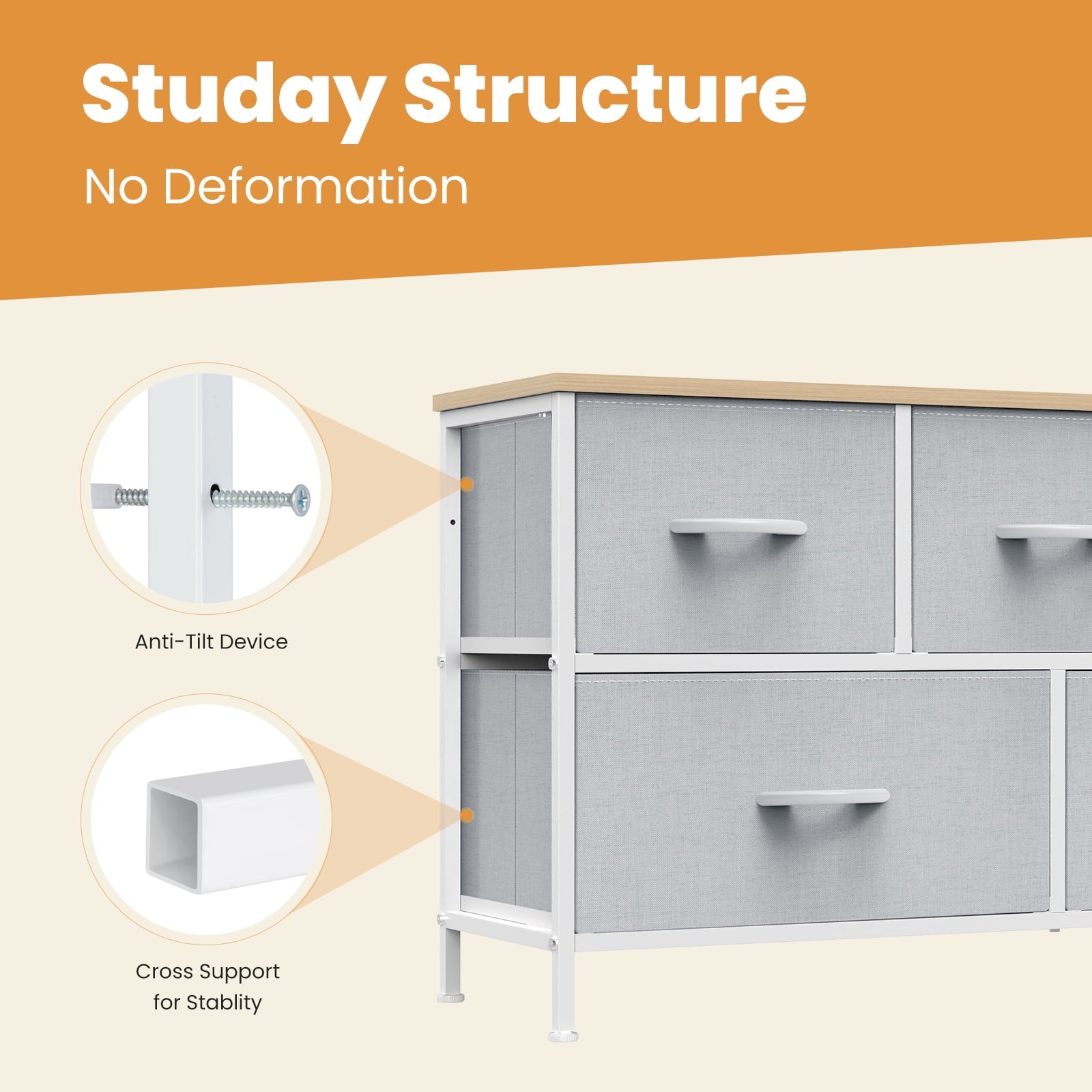 Studay Structure
No Deformation

Anti-Tilt Device

Cross Support for Stablity