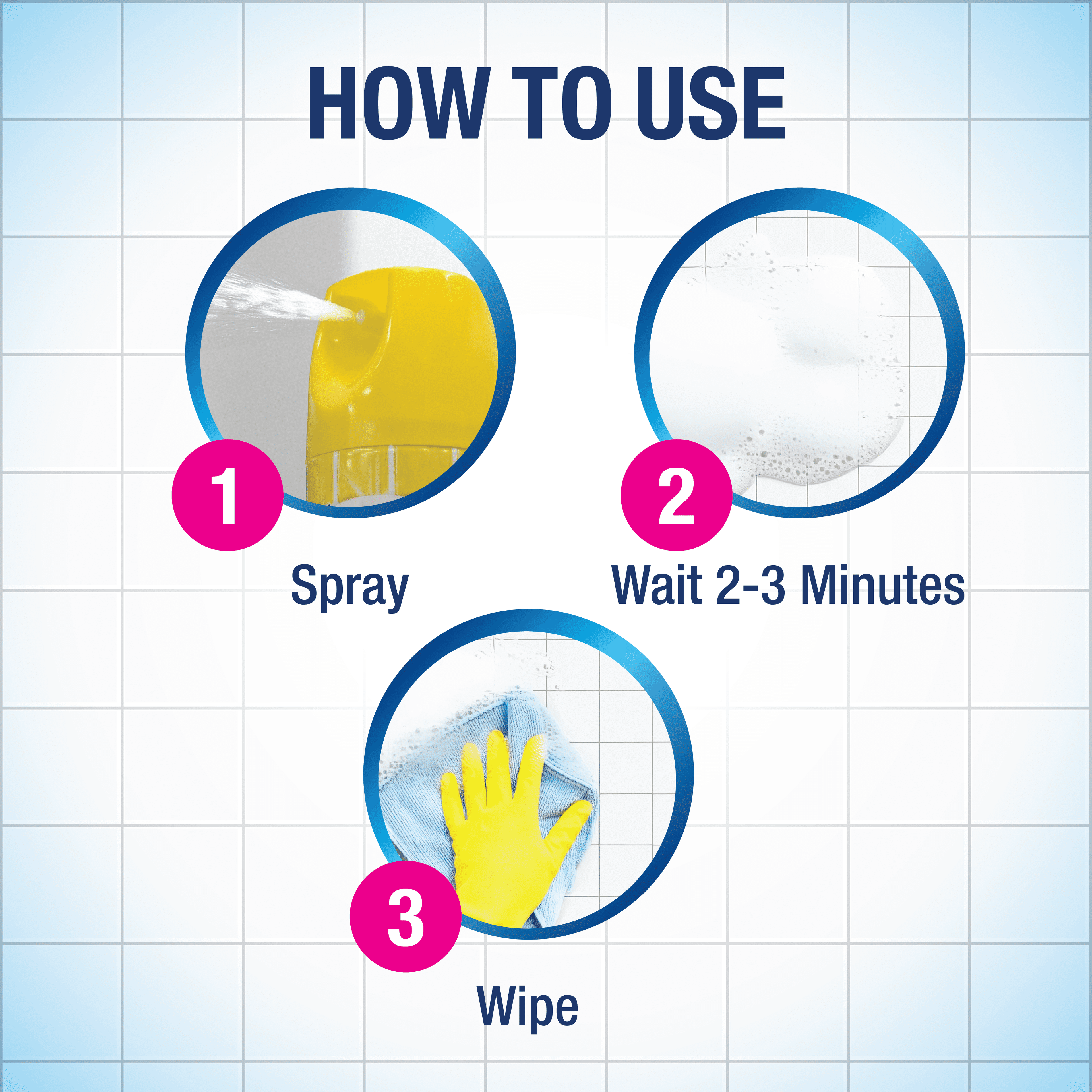 HOW TO USE

1

Spray

2

Wait 2-3 Minutes

3

Wipe