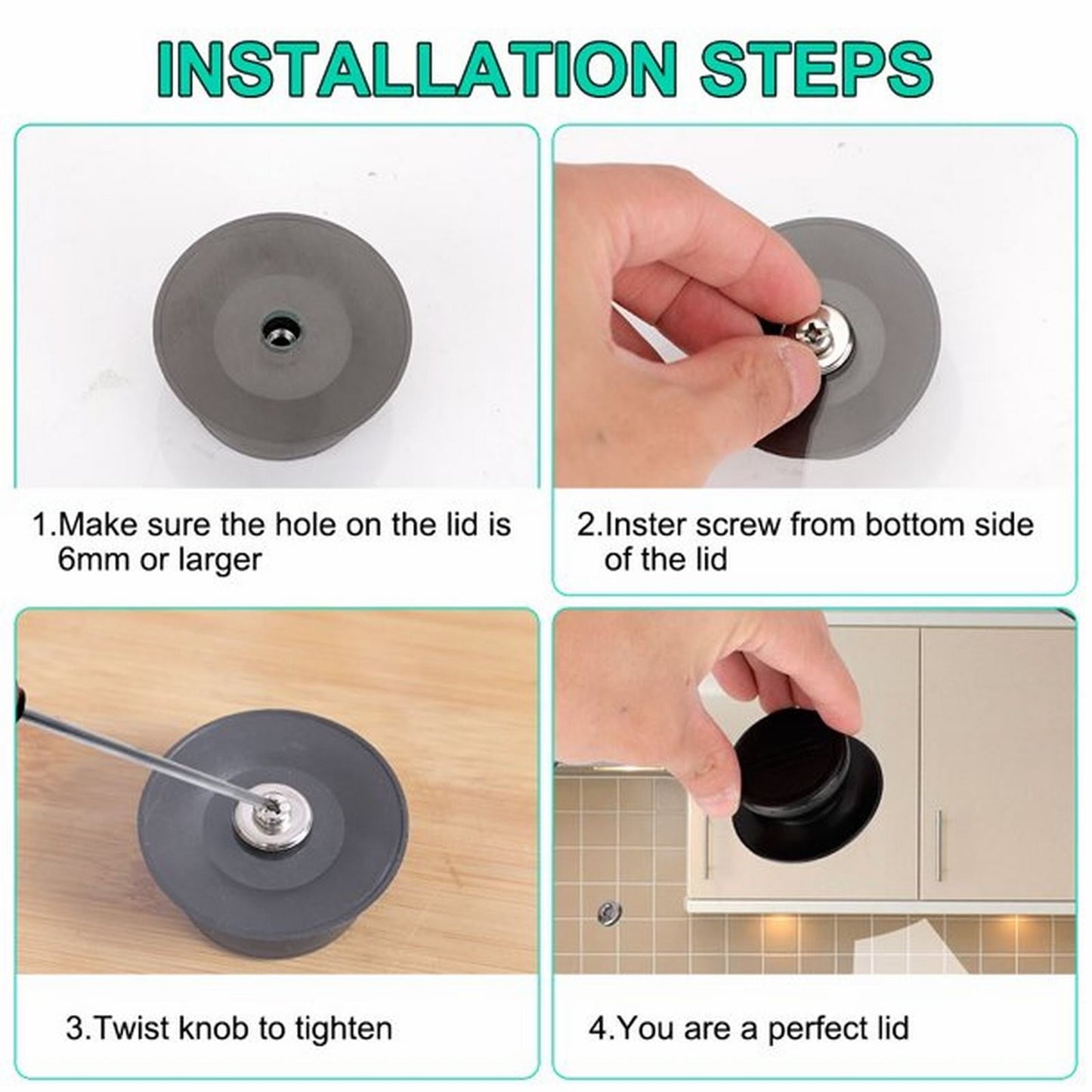 INSTALLATION STEPS

1.Make sure the hole on the lid is 6mm or larger

2.Inster screw from bottom side of the lid

3.Twist knob to tighten

4.You are a perfect lid